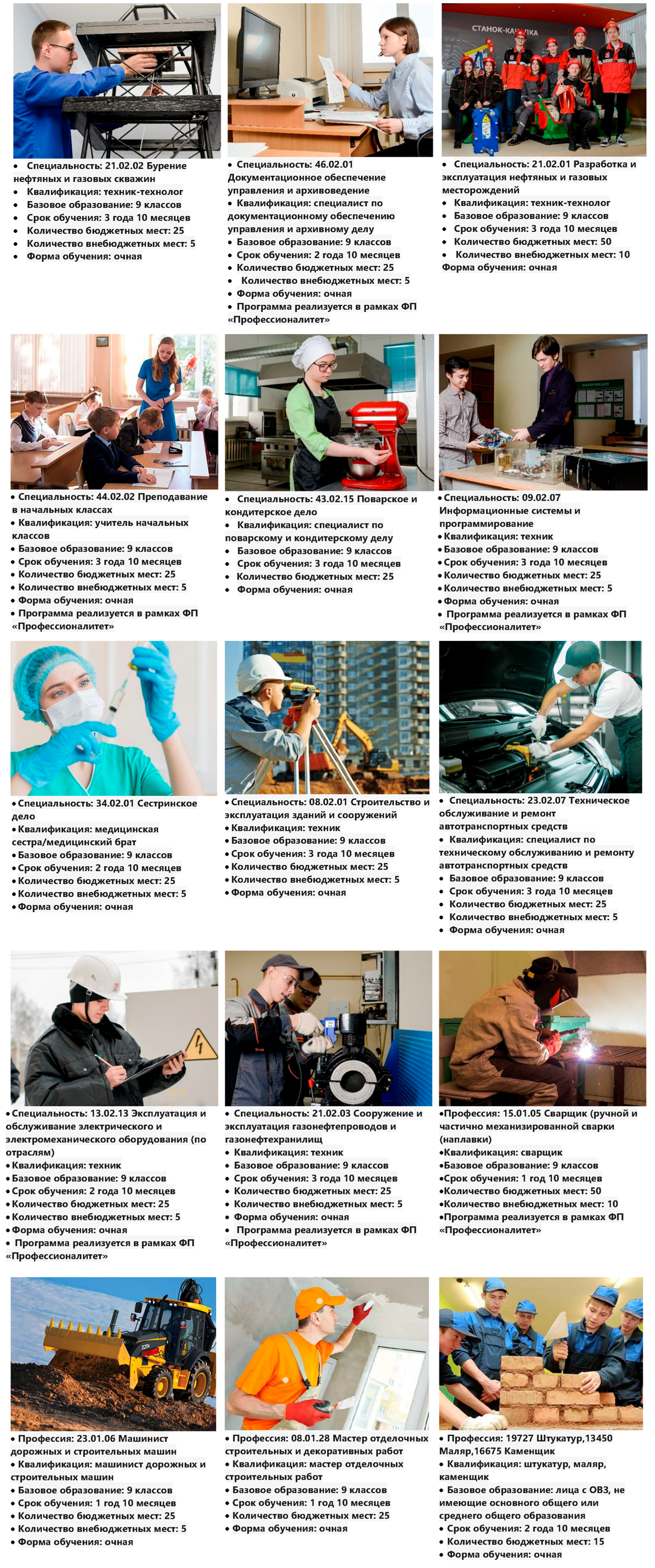 • Специальность: 21.02.02 Бурение нефтяных и газовых скважин
• Квалификация: техник-технолог
• Базовое образование: 9 классов
• Срок обучения: 3 года 10 месяцев
• Количество бюджетных мест: 25
• Количество внебюджетных мест: 5
• Форма обучения: очная

• Специальность: 46.02.01 Документационное обеспечение управления и архивоведение
• Квалификация: специалист по документационному обеспечению управления и архивному делу
• Базовое образование: 9 классов
• Срок обучения: 2 года 10 месяцев
• Количество бюджетных мест: 25
• Количество внебюджетных мест: 5
• Форма обучения: очная
• Программа реализуется в рамках ФП «Профессионалитет»

СТАНОК-КАЧАЛКА

• Специальность: 21.02.01 Разработка и эксплуатация нефтяных и газовых месторождений
• Квалификация: техник-технолог
• Базовое образование: 9 классов
• Срок обучения: 3 года 10 месяцев
• Количество бюджетных мест: 50
• Количество внебюджетных мест: 10
Форма обучения: очная

• Специальность: 44.02.02 Преподавание в начальных классах
• Квалификация: учитель начальных классов
• Базовое образование: 9 классов
• Срок обучения: 3 года 10 месяцев
• Количество бюджетных мест: 25
• Количество внебюджетных мест: 5
• Форма обучения: очная
• Программа реализуется в рамках ФП «Профессионалитет»

• Специальность: 43.02.15 Поварское и кондитерское дело
• Квалификация: специалист по поварскому и кондитерскому делу
• Базовое образование: 9 классов
• Срок обучения: 3 года 10 месяцев
• Количество бюджетных мест: 25
• Форма обучения: очная

• Специальность: 09.02.07 Информационные системы и программирование
• Квалификация: техник
• Базовое образование: 9 классов
• Срок обучения: 3 года 10 месяцев
• Количество бюджетных мест: 25
• Количество внебюджетных мест: 5
• Форма обучения: очная
• Программа реализуется в рамках ФП «Профессионалитет»

• Специальность: 34.02.01 Сестринское дело
• Квалификация: медицинская сестра/медицинский брат
• Базовое образование: 9 классов
• Срок обучения: 2 года 10 месяцев
• Количество бюджетных мест: 25
• Количество внебюджетных мест: 5
• Форма обучения: очная

• Специальность: 08.02.01 Строительство и эксплуатация зданий и сооружений
• Квалификация: техник
• Базовое образование: 9 классов
• Срок обучения: 3 года 10 месяцев
• Количество бюджетных мест: 25
• Количество внебюджетных мест: 5
• Форма обучения: очная

• Специальность: 23.02.07 Техническое обслуживание и ремонт автотранспортных средств
• Квалификация: специалист по техническому обслуживанию и ремонту автотранспортных средств
• Базовое образование: 9 классов
• Срок обучения: 3 года 10 месяцев
• Количество бюджетных мест: 25
• Количество внебюджетных мест: 5
• Форма обучения: очная

• Специальность: 13.02.13 Эксплуатация и обслуживание электрического и электромеханического оборудования (по отраслям)
• Квалификация: техник
• Базовое образование: 9 классов
• Срок обучения: 2 года 10 месяцев
• Количество бюджетных мест: 25
• Количество внебюджетных мест: 5
• Форма обучения: очная
• Программа реализуется в рамках ФП «Профессионалитет»

• Специальность: 21.02.03 Сооружение и эксплуатация газонефтепроводов и газонефтехранилищ
• Квалификация: техник
• Базовое образование: 9 классов
• Срок обучения: 3 года 10 месяцев
• Количество бюджетных мест: 25
• Количество внебюджетных мест: 5
• Форма обучения: очная
• Программа реализуется в рамках ФП «Профессионалитет»

•Профессия: 15.01.05 Сварщик (ручной и частично механизированной сварки (наплавки)
•Квалификация: сварщик
•Базовое образование: 9 классов
•Срок обучения: 1 год 10 месяцев
•Количество бюджетных мест: 50
•Количество внебюджетных мест: 10
•Программа реализуется в рамках ФП «Профессионалитет»

• Профессия: 23.01.06 Машинист дорожных и строительных машин
• Квалификация: машинист дорожных и строительных машин
• Базовое образование: 9 классов
• Срок обучения: 1 год 10 месяцев
• Количество бюджетных мест: 25
• Количество внебюджетных мест: 5
• Форма обучения: очная

• Профессия: 08.01.28 Мастер отделочных строительных и декоративных работ
• Квалификация: мастер отделочных строительных работ
• Базовое образование: 9 классов
• Срок обучения: 1 год 10 месяцев
• Количество бюджетных мест: 25
• Форма обучения: очная

• Профессия: 19727 Штукатур,13450 Маляр,16675 Каменщик
• Квалификация: штукатур, маляр, каменщик
• Базовое образование: лица с ОВЗ, не имеющие основного общего или среднего общего образования
• Срок обучения: 2 года 10 месяцев
• Количество бюджетных мест: 15
• Форма обучения: очная